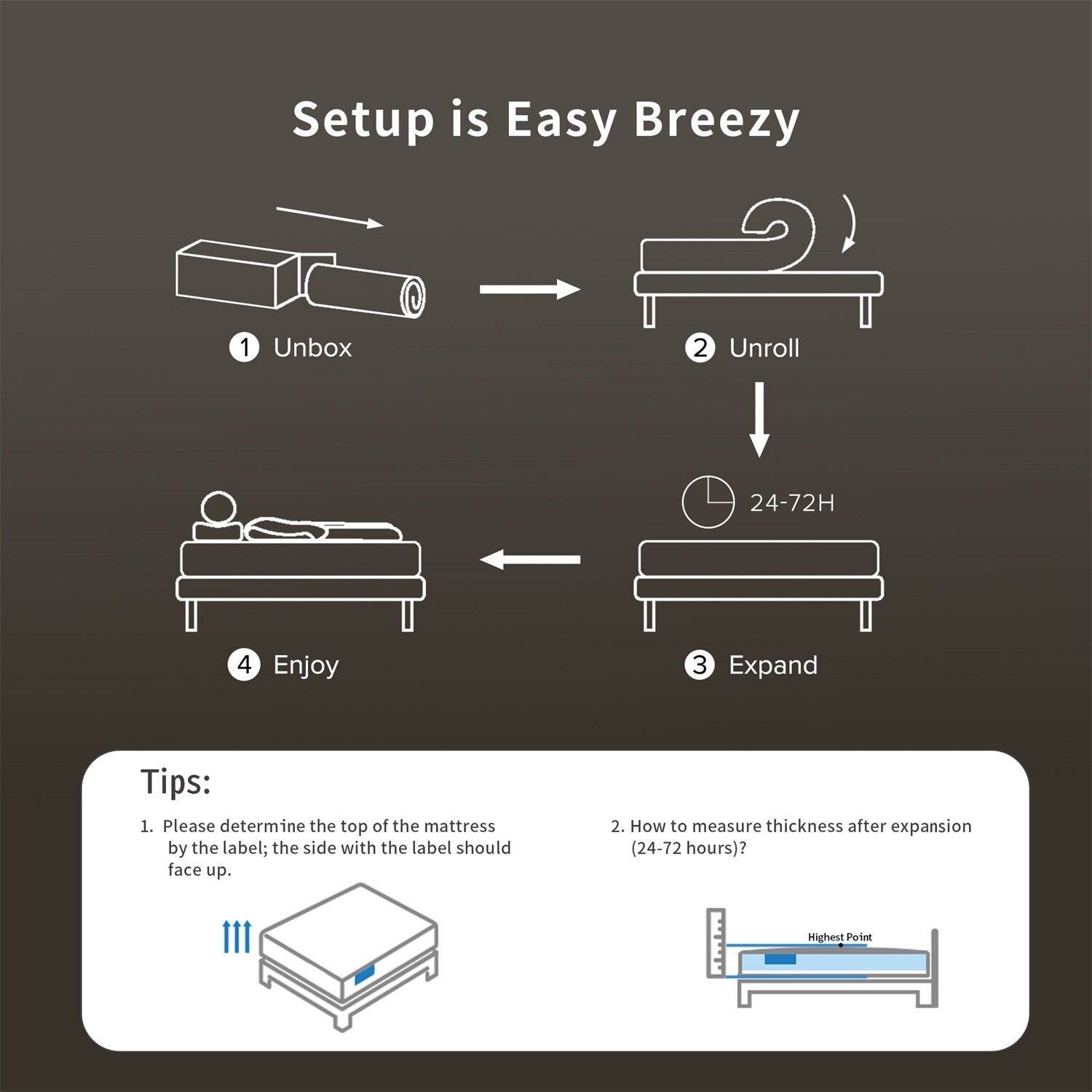 Setup is Easy Breezy

1 Unbox

2 Unroll

24-72H

3 Expand

4 Enjoy

Tips:

1. Please determine the top of the mattress by the label; the side with the label should face up.

2. How to measure thickness after expansion (24-72 hours)?

Highest Point