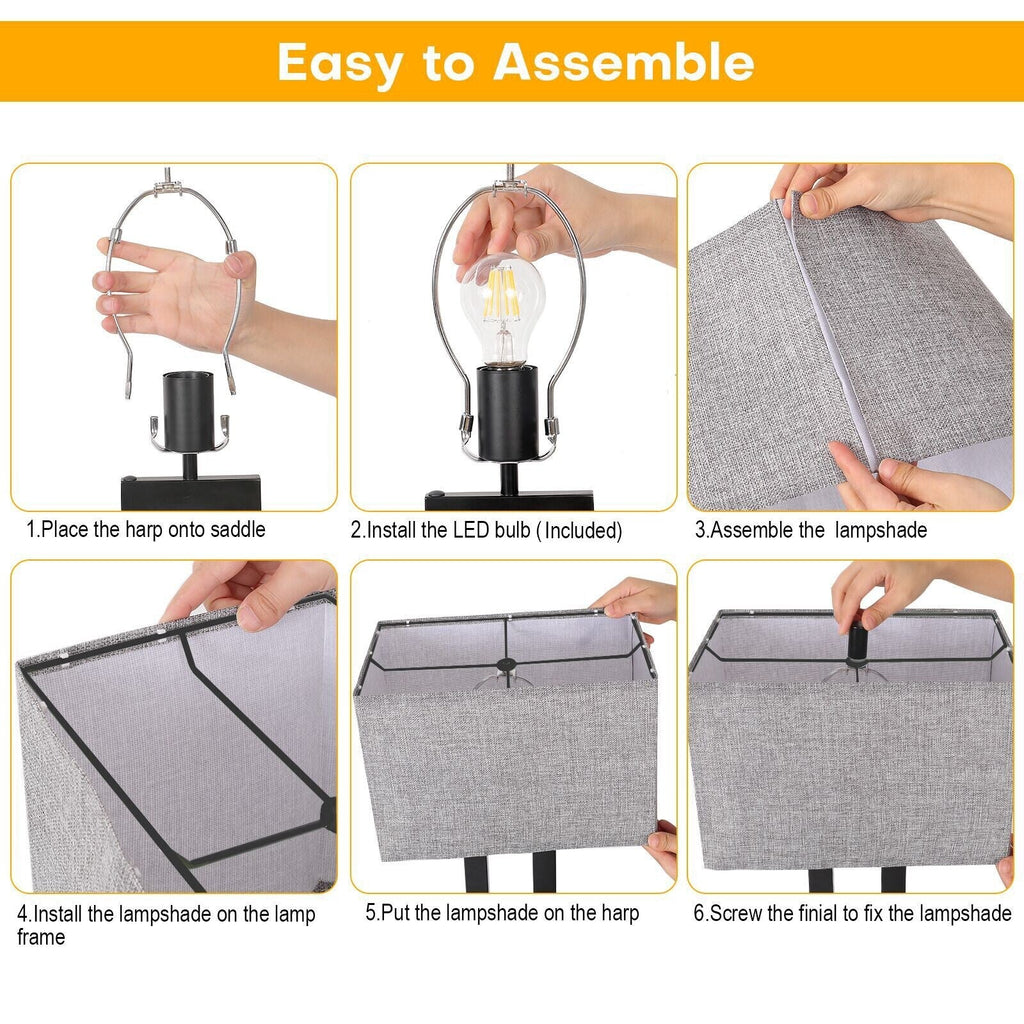 Easy to Assemble

1.Place the harp onto saddle

2.Install the LED bulb ( Included)

3.Assemble the lampshade

4.Install the lampshade on the lamp frame

5.Put the lampshade on the harp

6.Screw the finial to fix the lampshade