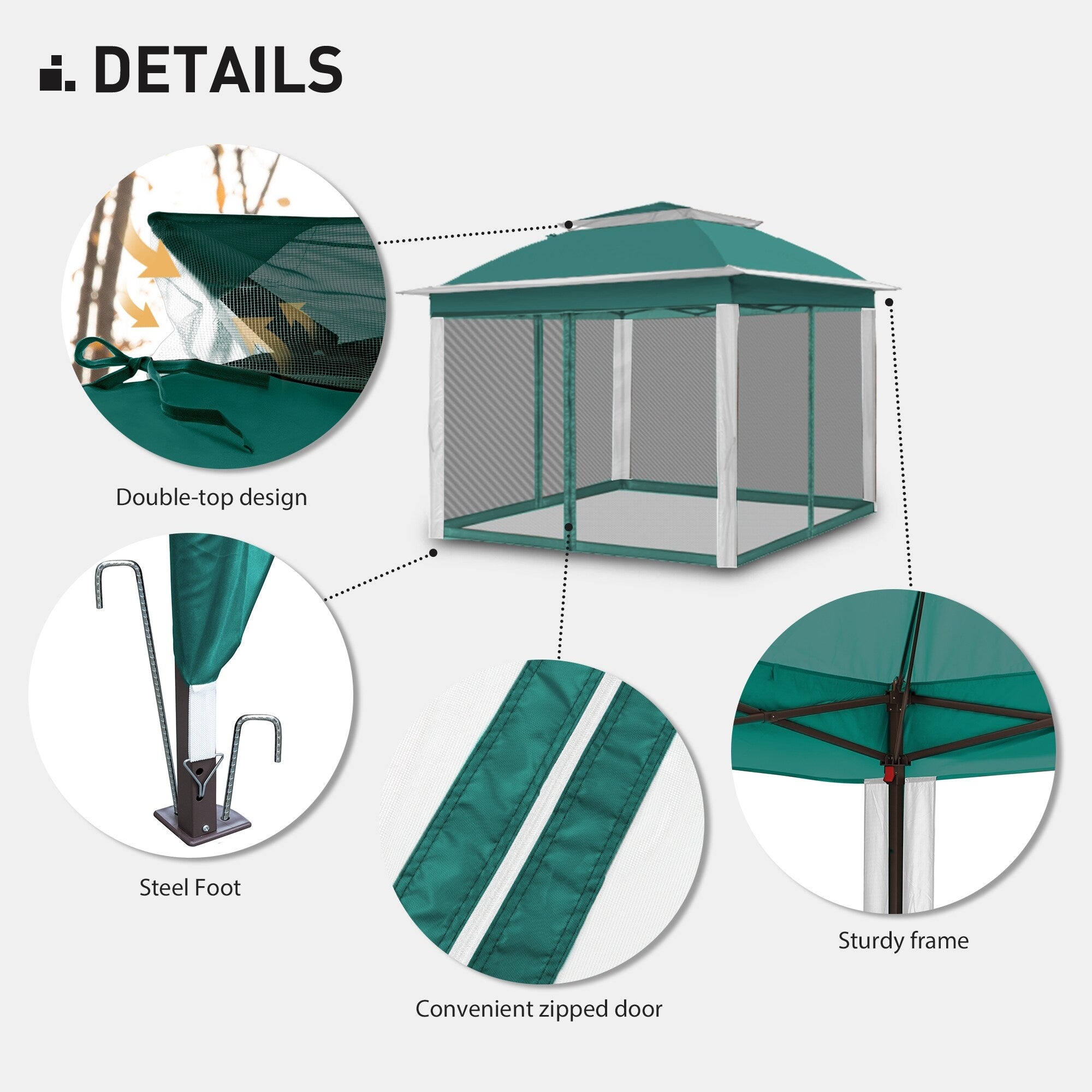 DETAILS

Double-top design

Steel Foot

Convenient zipped door

Sturdy frame